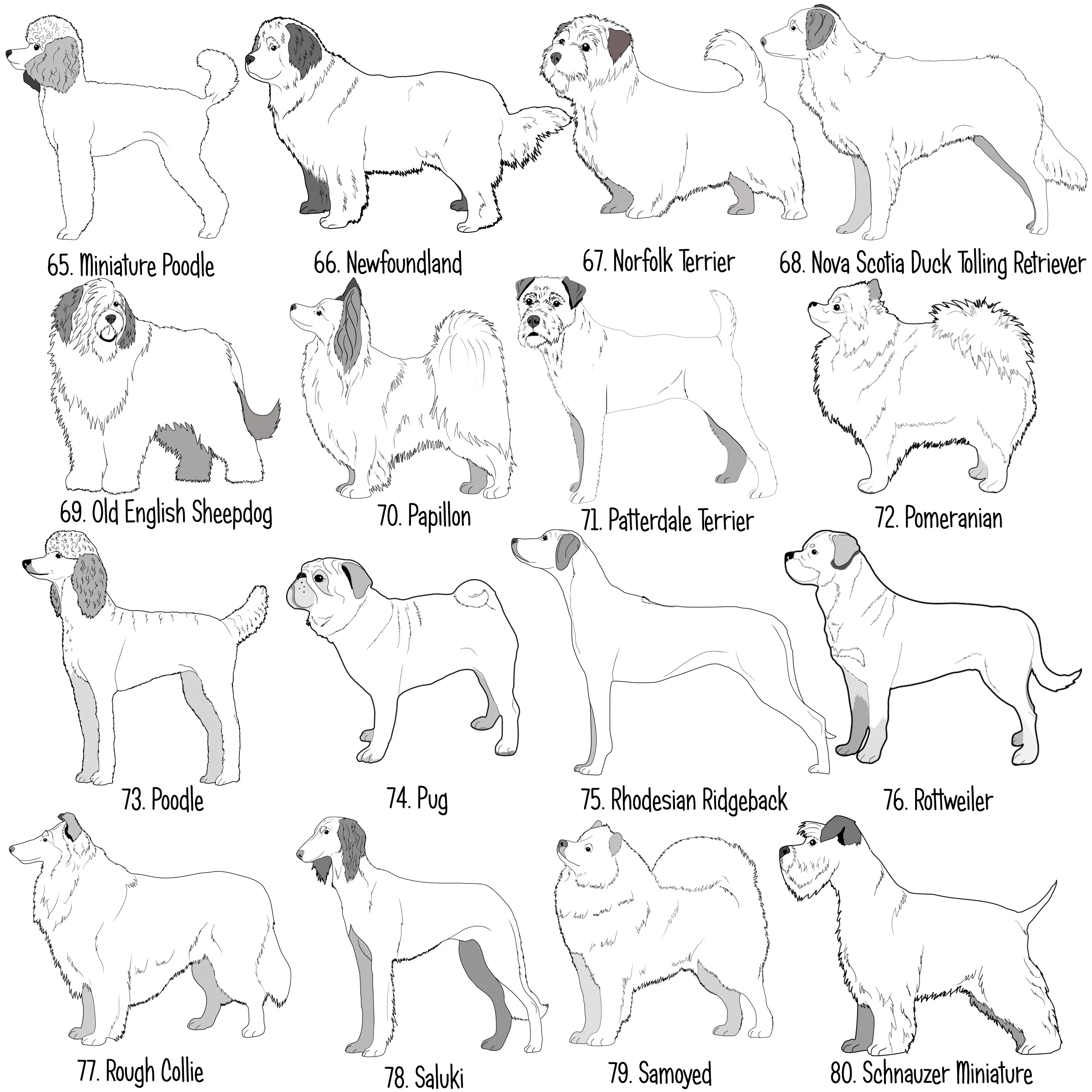 65. Miniature Poodle

66. Newfoundland

67. Norfolk Terrier

68. Nova Scotia Duck Tolling Retriever

69. Old English Sheepdog

70. Papillon

71. Patterdale Terrier

72. Pomeranian

73. Poodle

74. Pug

75. Rhodesian Ridgeback

76. Rottweiler

77. Rough Collie

78. Saluki

79. Samoyed

80. Schnauzer Miniature